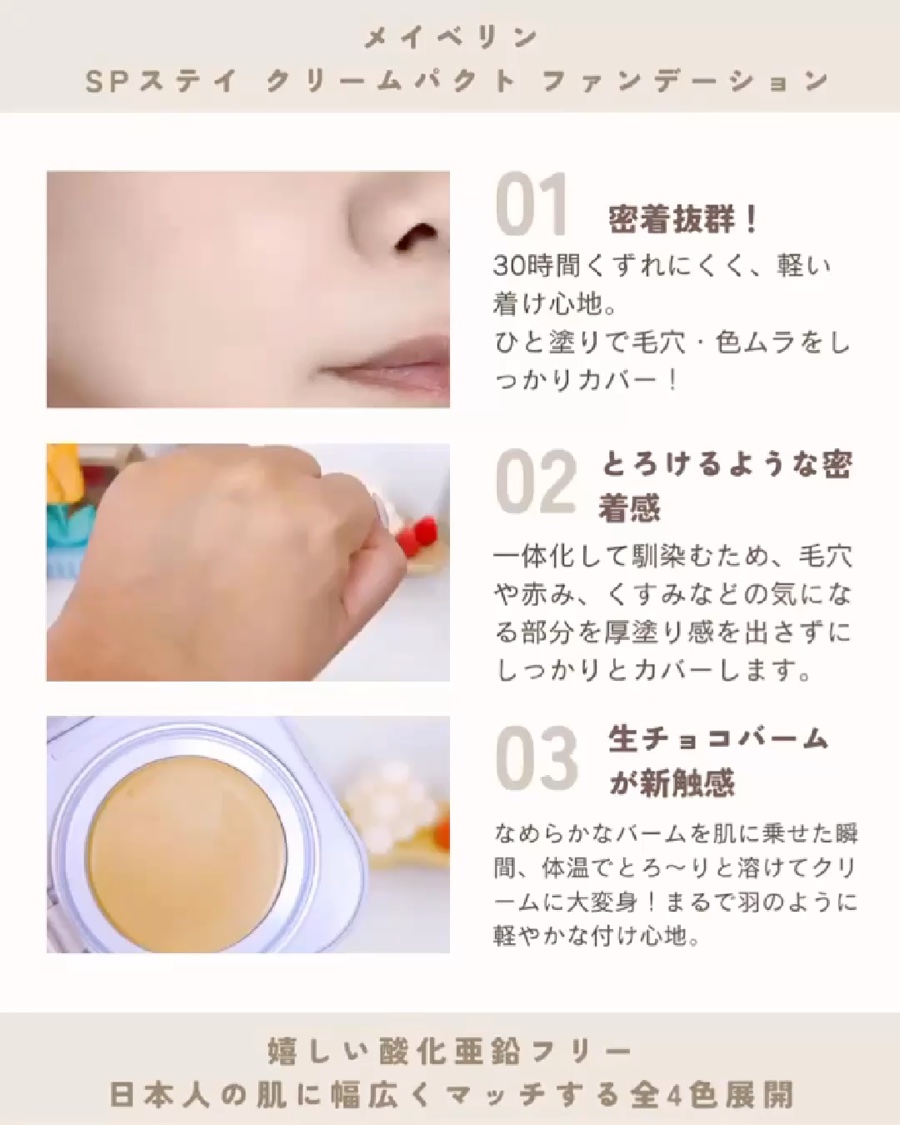 メイベリン
SPステイ クリームパクト ファンデーション

01 密着抜群！
30時間くずれにくく、軽い着け心地。
ひと塗りで毛穴・色ムラをしっかりカバー！

02 とろけるような密着感
一体化して馴染むため、毛穴や赤み、くすみなどの気になる部分を厚塗り感を出さずにしっかりとカバーします。

03 生チョコバームが新触感
なめらかなバームを肌に乗せた瞬間、体温でとろ〜りと溶けてクリームに大変身！まるで羽のように軽やかな付け心地。

嬉しい酸化亜鉛フリー
日本人の肌に幅広くマッチする全4色展開