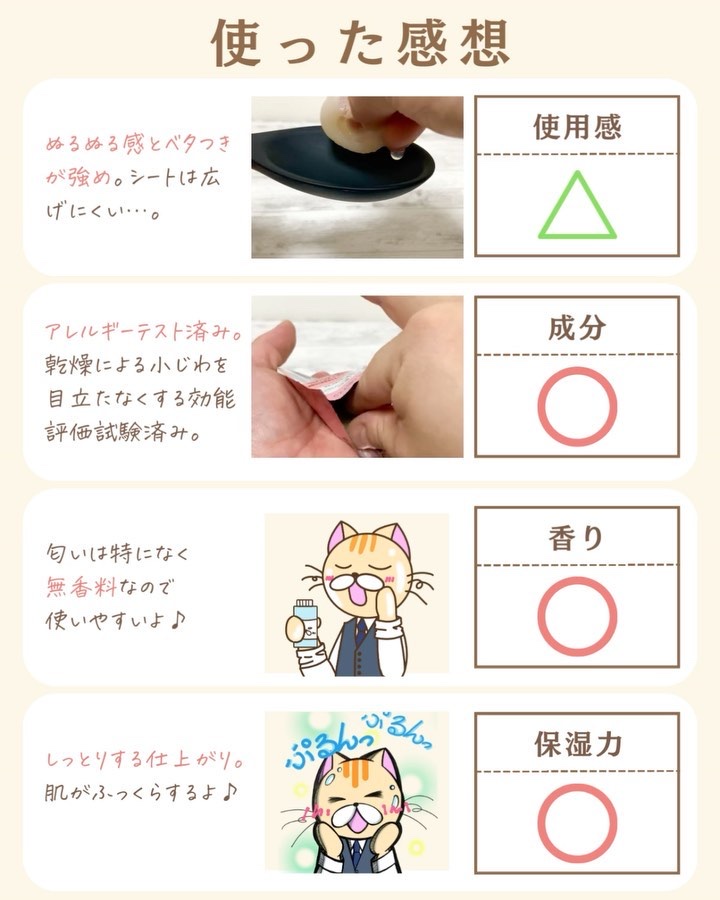 使った感想

ぬるぬる感とベタつきが強め。シートは広げにくい…。

使用感

△

アレルギーテスト済み。乾燥による小じわを目立たなくする効能評価試験済み。

成分

○

匂いは特になく無香料なので使いやすいよ♪

香り

○

ぷるんっ ぷるんっ

しっとりする仕上がり。肌がふっくらするよ♪

保湿力

○