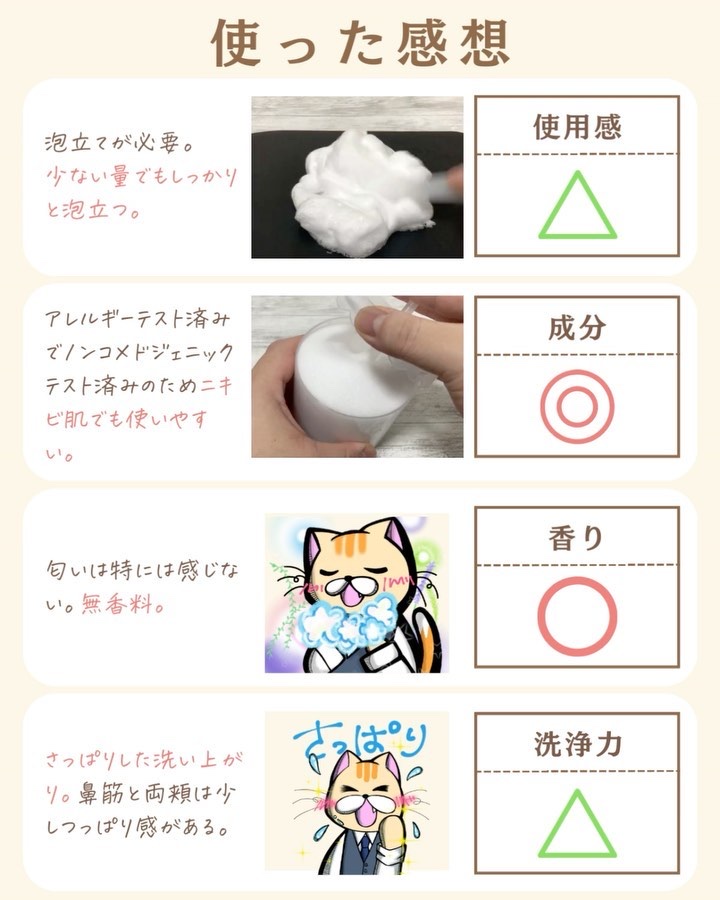 使った感想

泡立てが必要。少ない量でもしっかりと泡立つ。

使用感

△

アレルギーテスト済みでノンコメドジェニックテスト済みのためニキビ肌でも使いやすい。

成分

◎

匂いは特には感じない。無香料。

香り

○

さっぱりした洗い上がり。鼻筋と両頬は少しつっぱり感がある。

さっぱり

洗浄力

△