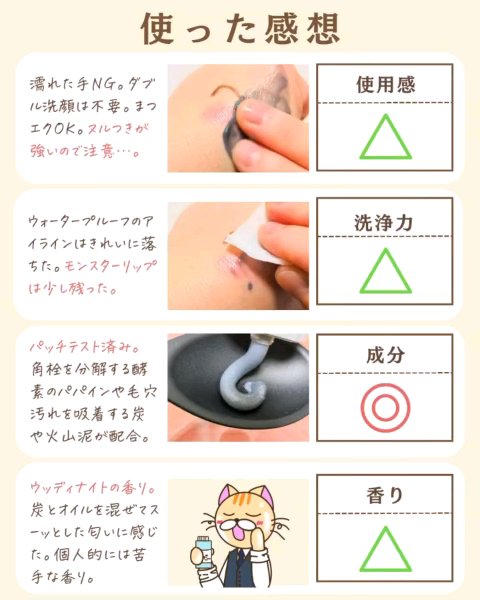 使った感想

濡れた手NG。ダブル洗顔は不要。まつエクOK。ヌルつきが強いので注意…。

使用感

△

ウォータープルーフのアイラインはきれいに落ちた。モンスターリップは少し残った。

洗浄力

△

パッチテスト済み。角栓を分解する酵素のパパインや毛穴汚れを吸着する炭や火山泥が配合。

成分

◎

ウッディナイトの香り。炭とオイルを混ぜてスーッとした匂いに感じた。個人的には苦手な香り。

香り

△