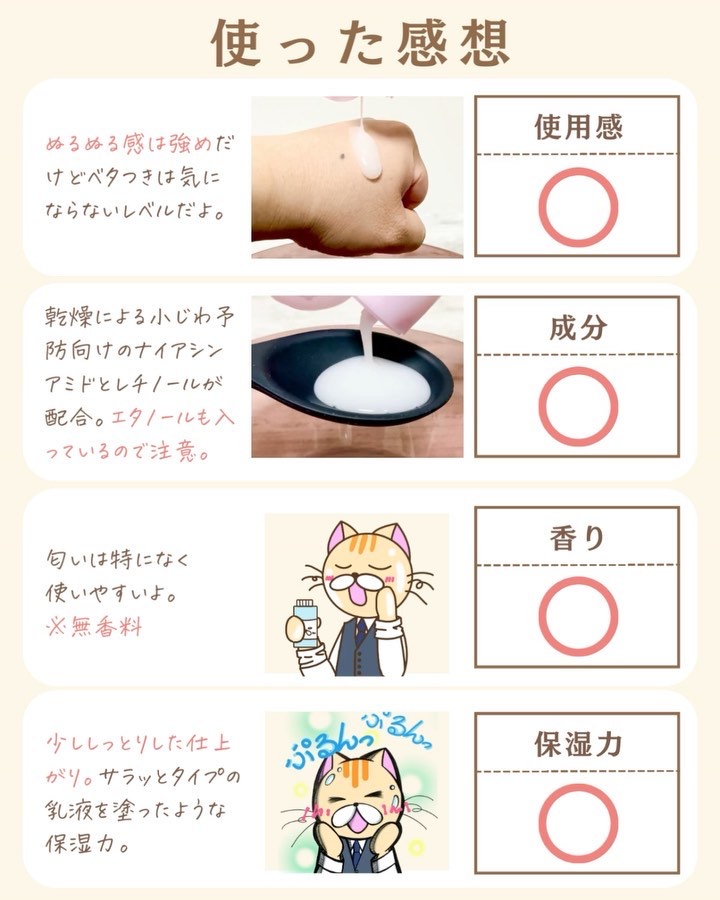 使った感想

ぬるぬる感は強めだけどベタつきは気にならないレベルだよ。

使用感

○

乾燥による小じわ予防向けのナイアシンアミドとレチノールが配合。エタノールも入っているので注意。

成分

○

匂いは特になく使いやすいよ。
※無香料

香り

○

ぷるんっ ぷるんっ

少ししっとりした仕上がり。サラッとタイプの乳液を塗ったような保湿力。

保湿力

○