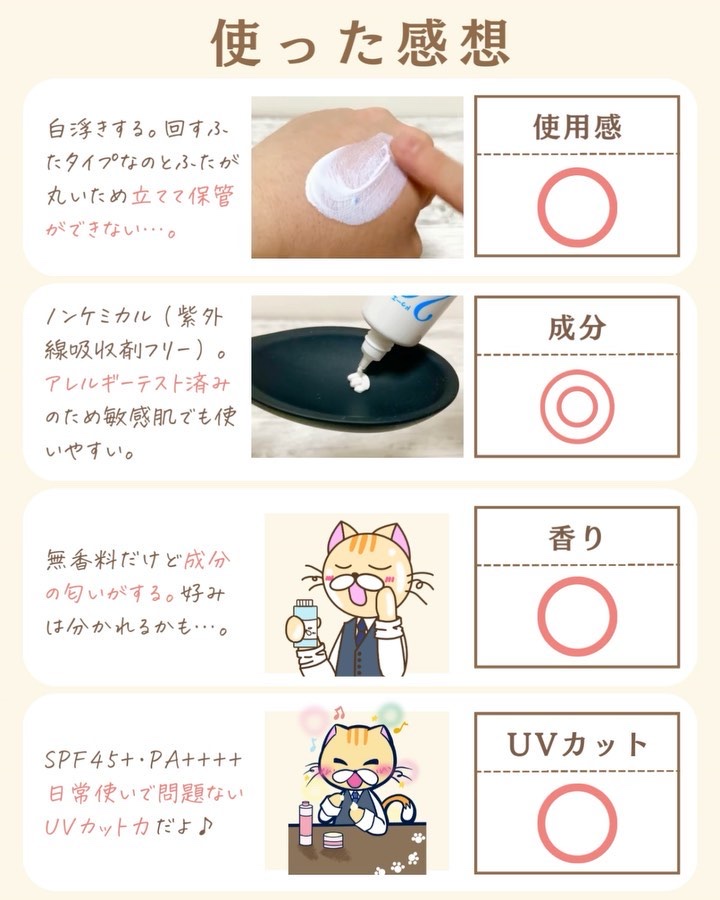 使った感想

白浮きする。回すふたタイプなのとふたが丸いため立てて保管ができない…。

使用感

○

ノンケミカル（紫外線吸収剤フリー）。アレルギーテスト済みのため敏感肌でも使いやすい。

成分

◎

無香料だけど成分の匂いがする。好みは分かれるかも…。

香り

○

SPF45+・PA++++
日常使いで問題ないUVカット力だよ♪

UVカット

○