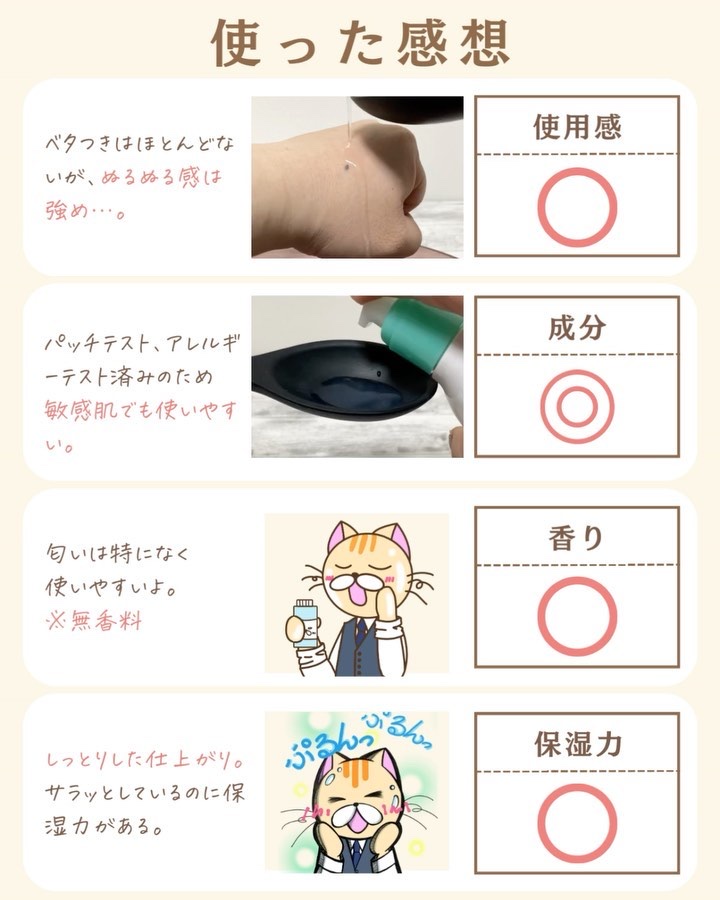 使った感想

ベタつきはほとんどないが、ぬるぬる感は強め…。

使用感
○

パッチテスト、アレルギーテスト済みのため敏感肌でも使いやすい。

成分
◎

匂いは特になく使いやすいよ。
※無香料

香り
○

ぷるんっ ぷるんっ

しっとりした仕上がり。サラッとしているのに保湿力がある。

保湿力
○