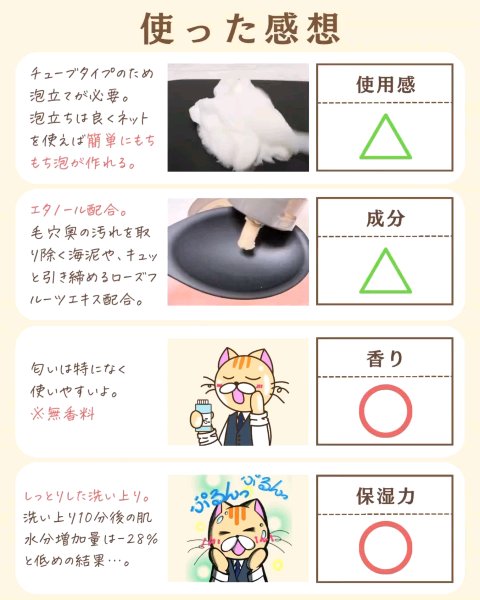 使った感想

チューブタイプのため泡立てが必要。泡立ちは良くネットを使えば簡単にもちもち泡が作れる。

使用感

△

エタノール配合。毛穴奥の汚れを取り除く海泥や、キュッと引き締めるローズフルーツエキス配合。

成分

△

匂いは特になく使いやすいよ。
※無香料

香り

○

ぷるんっ ぷるんっ

しっとりした洗い上り。洗い上り10分後の肌水分増加量は-28%と低めの結果…。

保湿力

○