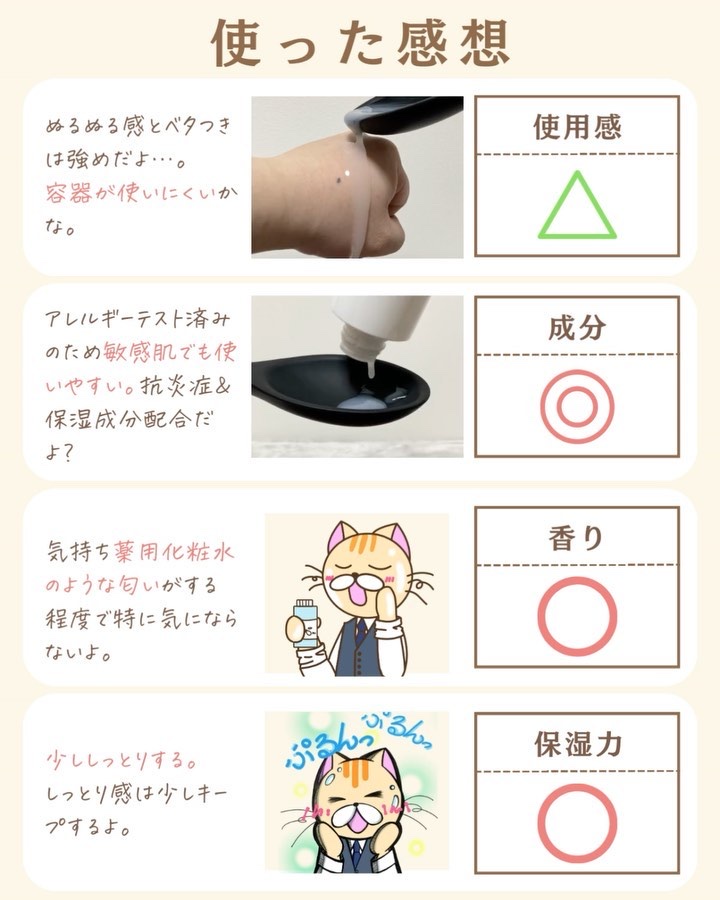 使った感想

ぬるぬる感とベタつきは強めだよ…。容器が使いにくいかな。

使用感

△

アレルギーテスト済みのため敏感肌でも使いやすい。抗炎症&保湿成分配合だよ?

成分

◎

気持ち薬用化粧水のような匂いがする程度で特に気にならないよ。

香り

○

ぷるんっ ぷるんっ

少ししっとりする。しっとり感は少しキープするよ。

保湿力

○