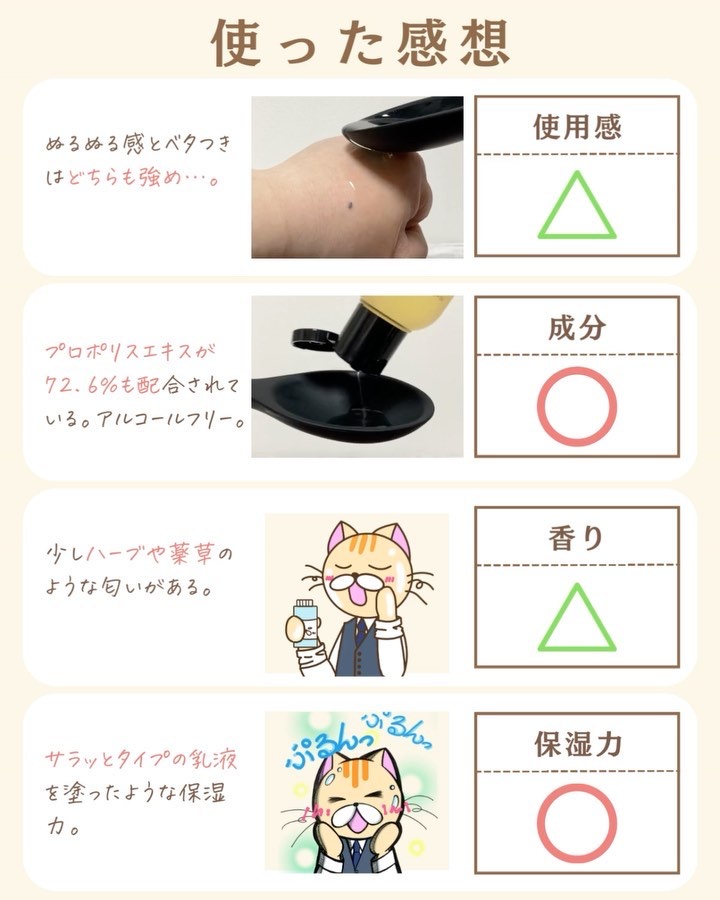 使った感想

ぬるぬる感とベタつきはどちらも強め…。

使用感

△

プロポリスエキスが72.6%も配合されている。アルコールフリー。

成分

○

少しハーブや薬草のような匂いがある。

香り

△

サラッとタイプの乳液を塗ったような保湿力。

ぷるんっ ぷるんっ

保湿力

○