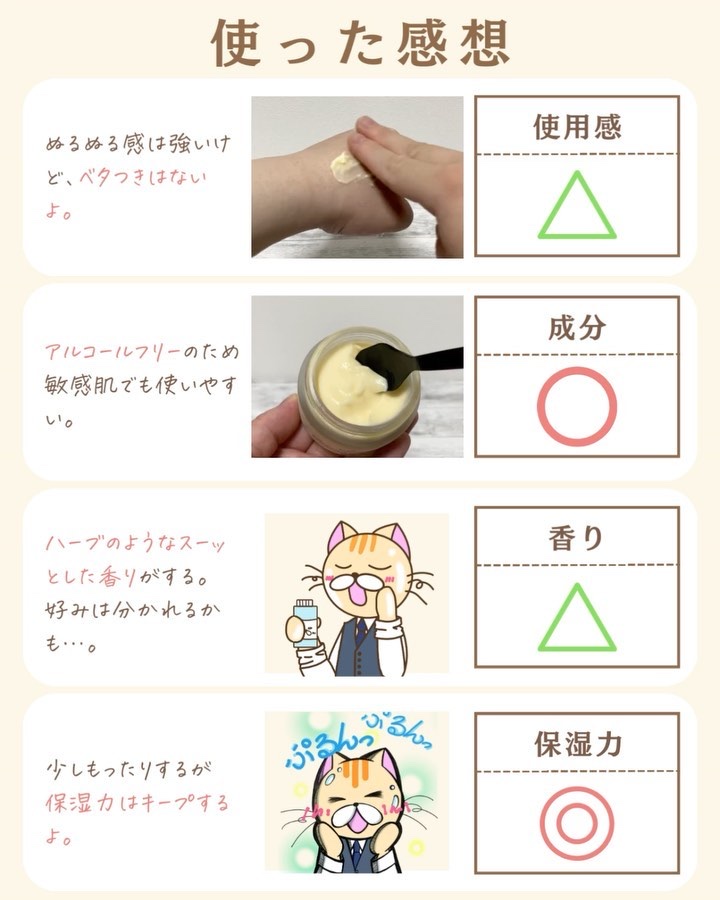 使った感想

ぬるぬる感は強いけど、ベタつきはないよ。

使用感

△

アルコールフリーのため敏感肌でも使いやすい。

成分

○

ハーブのようなスーッとした香りがする。好みは分かれるかも…。

香り

△

ぷるんっ ぷるんっ

少しもったりするが保湿力はキープするよ。

保湿力

◎