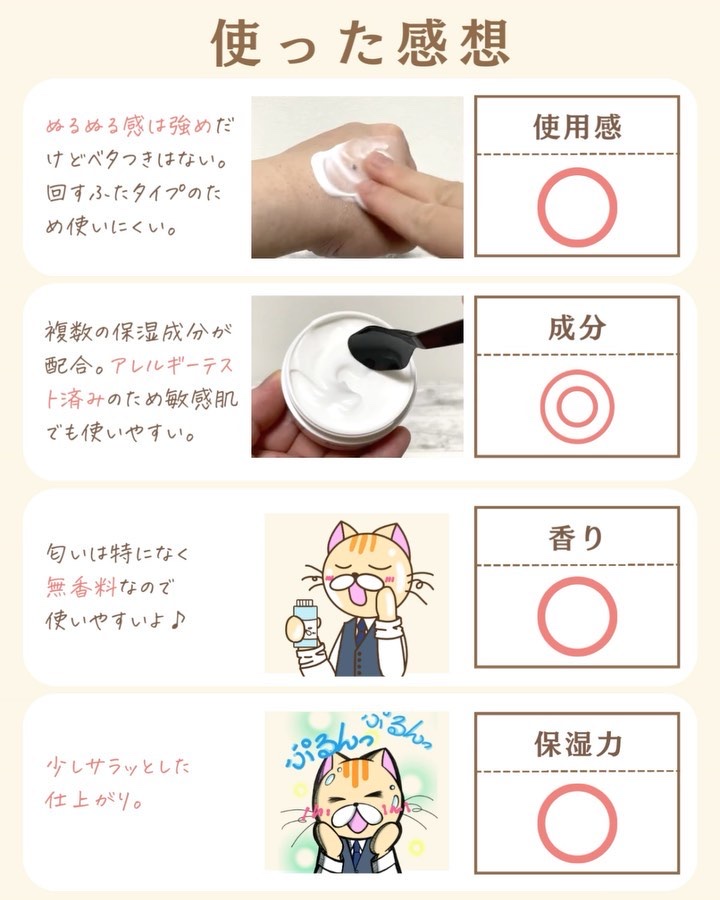 使った感想

ぬるぬる感は強めだけどベタつきはない。回すふたタイプのため使いにくい。

使用感

○

複数の保湿成分が配合。アレルギーテスト済みのため敏感肌でも使いやすい。

成分

◎

匂いは特になく無香料なので使いやすいよ♪

香り

○

ぷるんっ ぷるんっ

少しサラッとした仕上がり。

保湿力

○