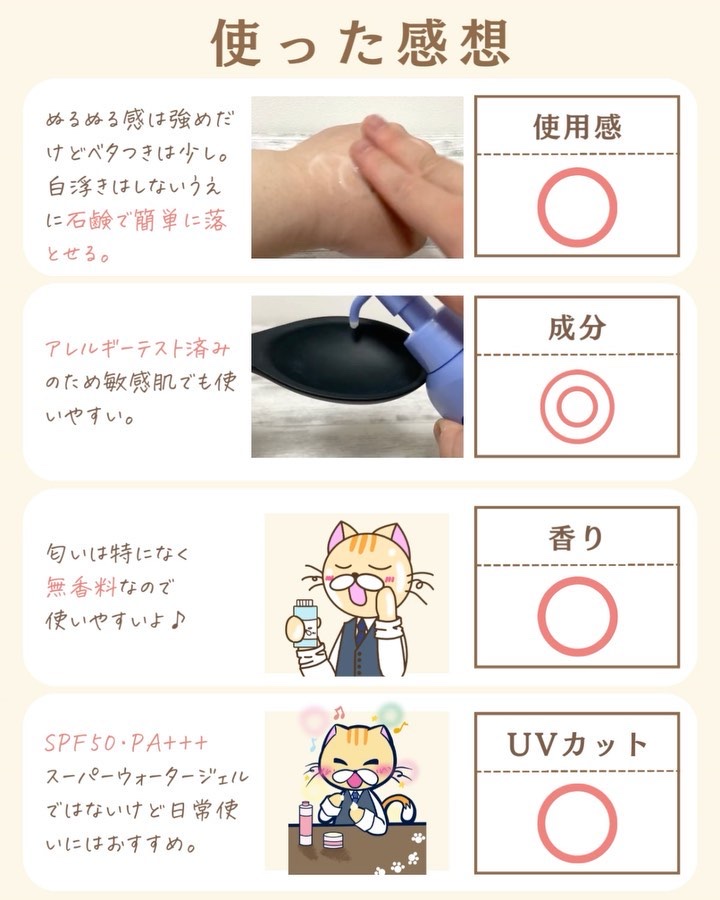 使った感想

ぬるぬる感は強めだけどベタつきは少し。白浮きはしないうえに石鹸で簡単に落とせる。

使用感

○

アレルギーテスト済みのため敏感肌でも使いやすい。

成分

◎

匂いは特になく無香料なので使いやすいよ♪

香り

○

SPF50・PA+++
スーパーウォータージェルではないけど日常使いにはおすすめ。

UVカット

○