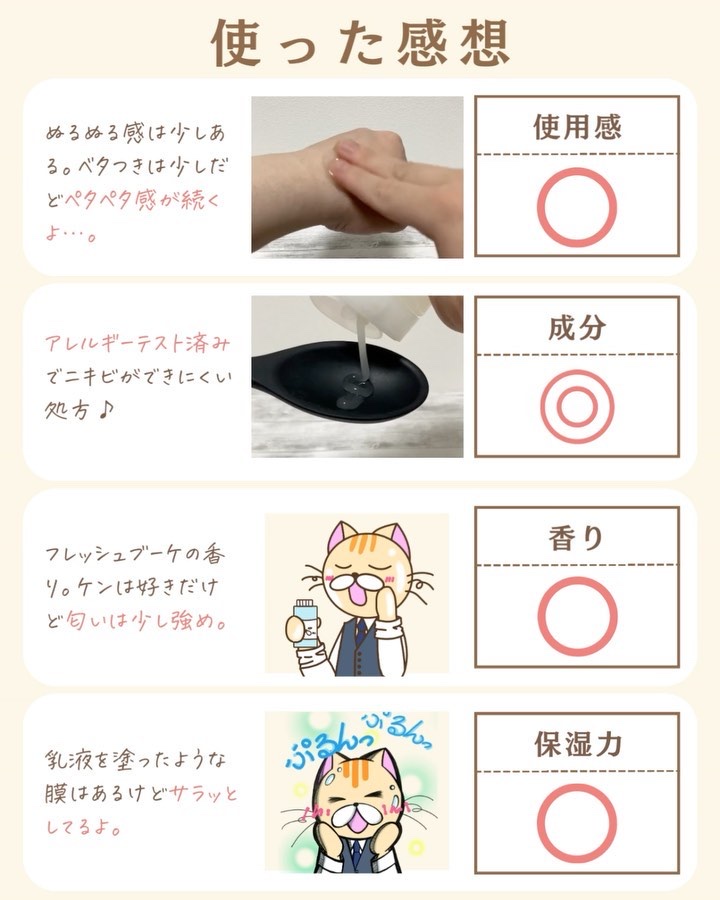 使った感想

ぬるぬる感は少しある。ベタつきは少しだどペタペタ感が続くよ…。

使用感

○

アレルギーテスト済みでニキビができにくい処方♪

成分

◎

フレッシュブーケの香り。ケンは好きだけど匂いは少し強め。

香り

○

ぷるんっ ぷるんっ

乳液を塗ったような膜はあるけどサラッとしてるよ。

保湿力

○