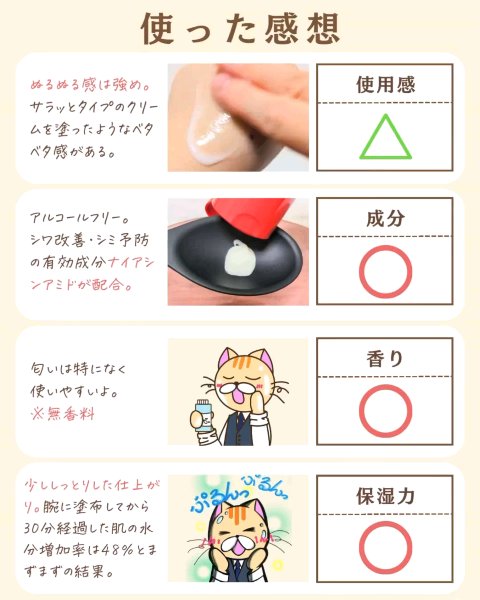 使った感想

ぬるぬる感は強め。サラッとタイプのクリームを塗ったようなベタベタ感がある。

使用感

△

アルコールフリー。シワ改善・シミ予防の有効成分ナイアシンアミドが配合。

成分

○

匂いは特になく使いやすいよ。
※無香料

香り

○

少ししっとりした仕上がり。腕に塗布してから30分経過した肌の水分増加率は48%とまずまずの結果。

ぷるんっ ぷるんっ

保湿力

○