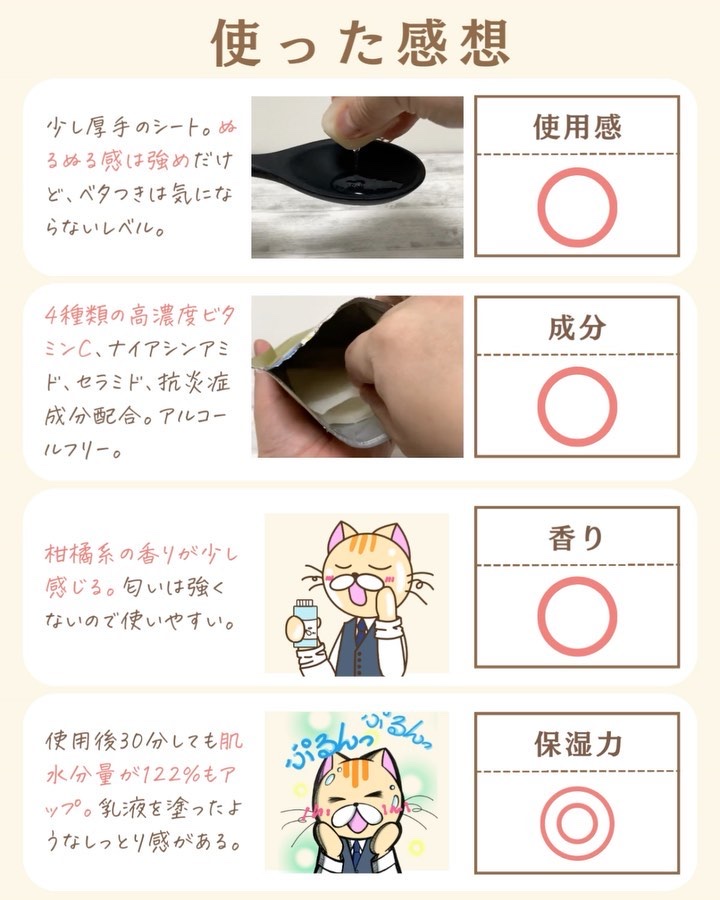 使った感想

少し厚手のシート。ぬるぬる感は強めだけど、ベタつきは気にならないレベル。

使用感

○

4種類の高濃度ビタミンC、ナイアシンアミド、セラミド、抗炎症成分配合。アルコールフリー。

成分

○

柑橘系の香りが少し感じる。匂いは強くないので使いやすい。

香り

○

使用後30分しても肌水分量が122%もアップ。乳液を塗ったようなしっとり感がある。

ぷるんっ ぷるんっ

保湿力

◎