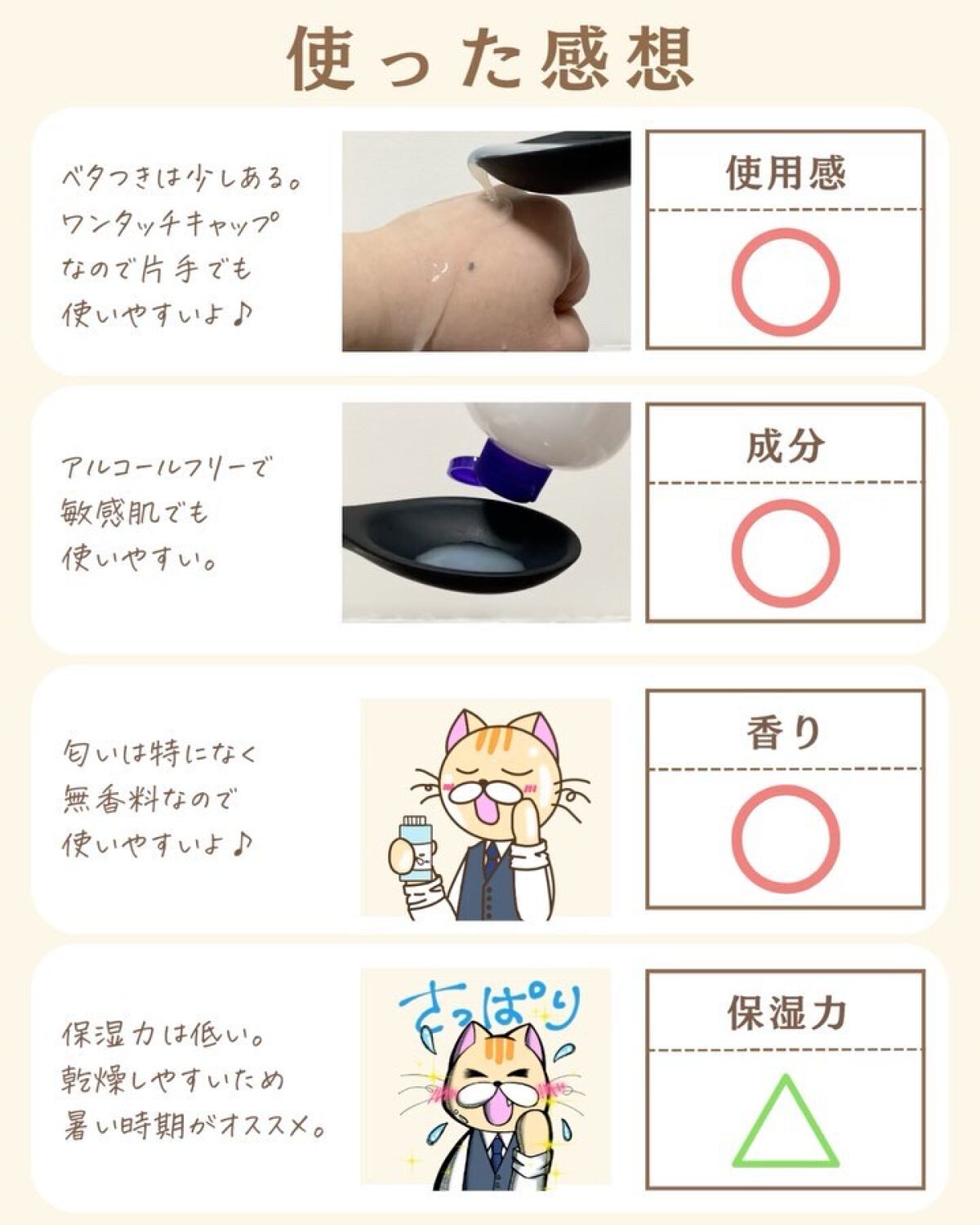 使った感想

ベタつきは少しある。
ワンタッチキャップ
なので片手でも
使いやすいよ♪

使用感

○

アルコールフリーで
敏感肌でも
使いやすい。

成分

○

匂いは特になく
無香料なので
使いやすいよ♪

香り

○

さっぱり

保湿力は低い。
乾燥しやすいため
暑い時期がオススメ。

保湿力

△