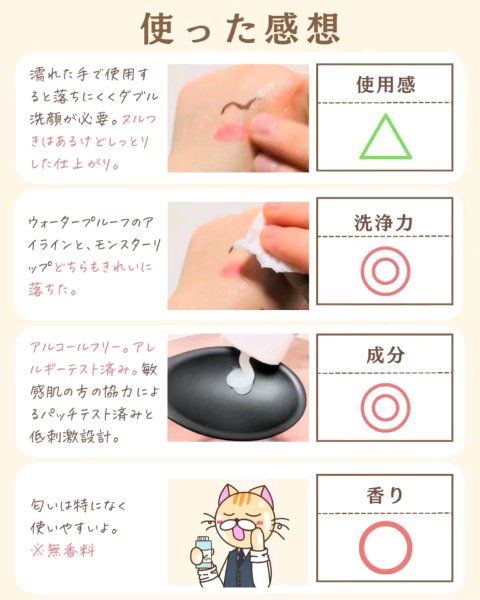 使った感想

濡れた手で使用すると落ちにくくダブル洗顔が必要。ヌルつきはあるけどしっとりした仕上がり。

使用感

△

ウォータープルーフのアイラインと、モンスターリップどちらもきれいに落ちた。

洗浄力

◎

アルコールフリー。アレルギーテスト済み。敏感肌の方の協力によるパッチテスト済みと低刺激設計。

成分

◎

匂いは特になく使いやすいよ。
※無香料

香り

○