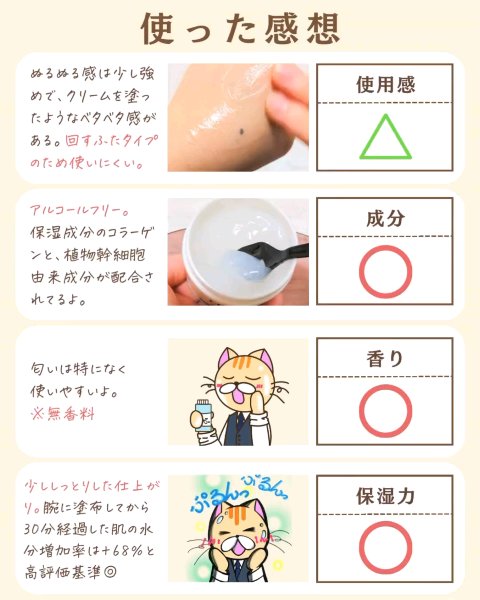 使った感想

ぬるぬる感は少し強めで、クリームを塗ったようなベタベタ感がある。回すふたタイプのため使いにくい。

使用感

△

アルコールフリー。保湿成分のコラーゲンと、植物幹細胞由来成分が配合されてるよ。

成分

○

匂いは特になく使いやすいよ。
※無香料

香り

○

少ししっとりした仕上がり。腕に塗布してから30分経過した肌の水分増加率は+68%と高評価基準◎

ぷるんっ ぷるんっ

保湿力

○