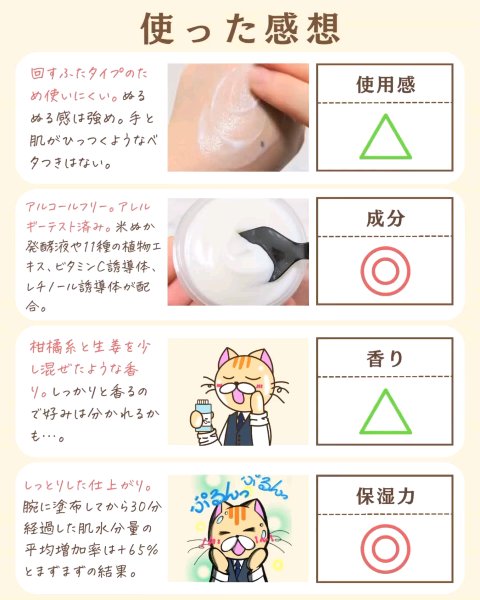 使った感想

回すふたタイプのため使いにくい。ぬるぬる感は強め。手と肌がひっつくようなベタつきはない。

使用感

△

アルコールフリー。アレルギーテスト済み。米ぬか発酵液や11種の植物エキス、ビタミンC誘導体、レチノール誘導体が配合。

成分

◎

柑橘系と生姜を少し混ぜたような香り。しっかりと香るので好みは分かれるかも…。

香り

△

しっとりした仕上がり。腕に塗布してから30分経過した肌水分量の平均増加率は+65%とまずまずの結果。

ぷるんっ ぷるんっ

保湿力

◎