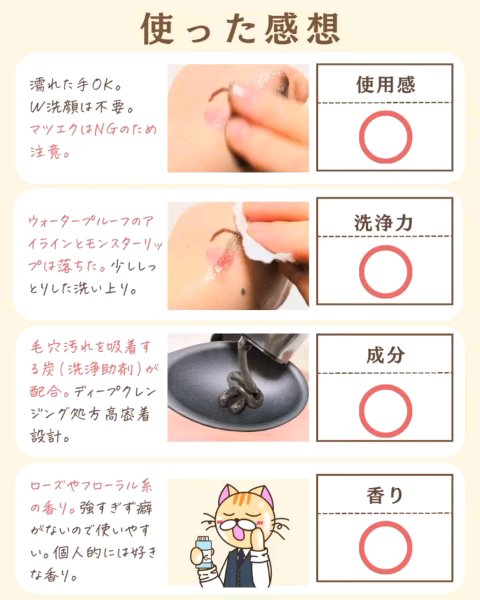 使った感想

濡れた手OK。W洗顔は不要。マツエクはNGのため注意。

使用感

○

ウォータープルーフのアイラインとモンスターリップは落ちた。少ししっとりした洗い上り。

洗浄力

○

毛穴汚れを吸着する炭（洗浄助剤）が配合。ディープクレンジング処方高密着設計。

成分

○

ローズやフローラル系の香り。強すぎず癖がないので使いやすい。個人的には好きな香り。

香り

○