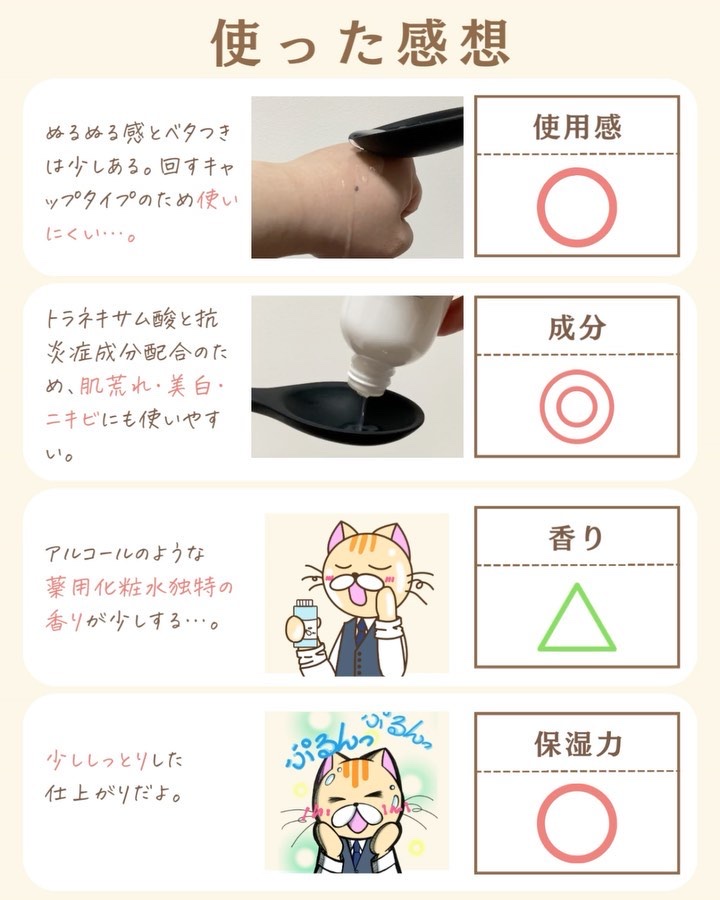 使った感想

ぬるぬる感とベタつきは少しある。回すキャップタイプのため使いにくい…。

使用感

○

トラネキサム酸と抗炎症成分配合のため、肌荒れ・美白・ニキビにも使いやすい。

成分

◎

アルコールのような薬用化粧水独特の香りが少しする…。

香り

△

ぷるんっ ぷるんっ

少ししっとりした仕上がりだよ。

保湿力

○