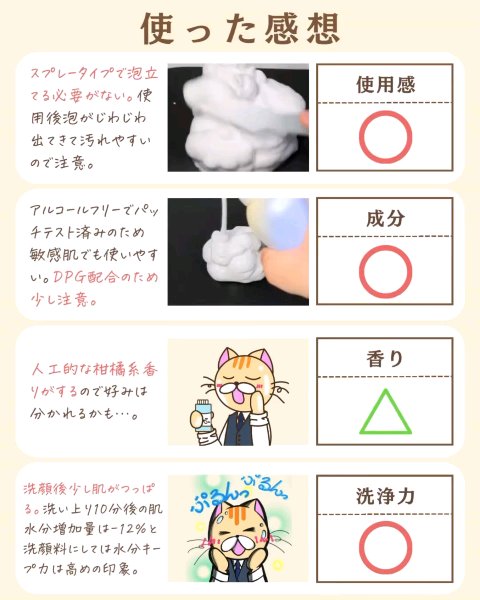 使った感想

スプレータイプで泡立てる必要がない。使用後泡がじわじわ出てきて汚れやすいので注意。

使用感
○

アルコールフリーでパッチテスト済みのため敏感肌でも使いやすい。DPG配合のため少し注意。

成分
○

人工的な柑橘系香りがするので好みは分かれるかも…。

香り
△

洗顔後少し肌がつっぱる。洗い上り10分後の肌水分増加量は-12%と洗顔料にしては水分キープ力は高めの印象。

ぷるんっ ぷるんっ

洗浄力
○