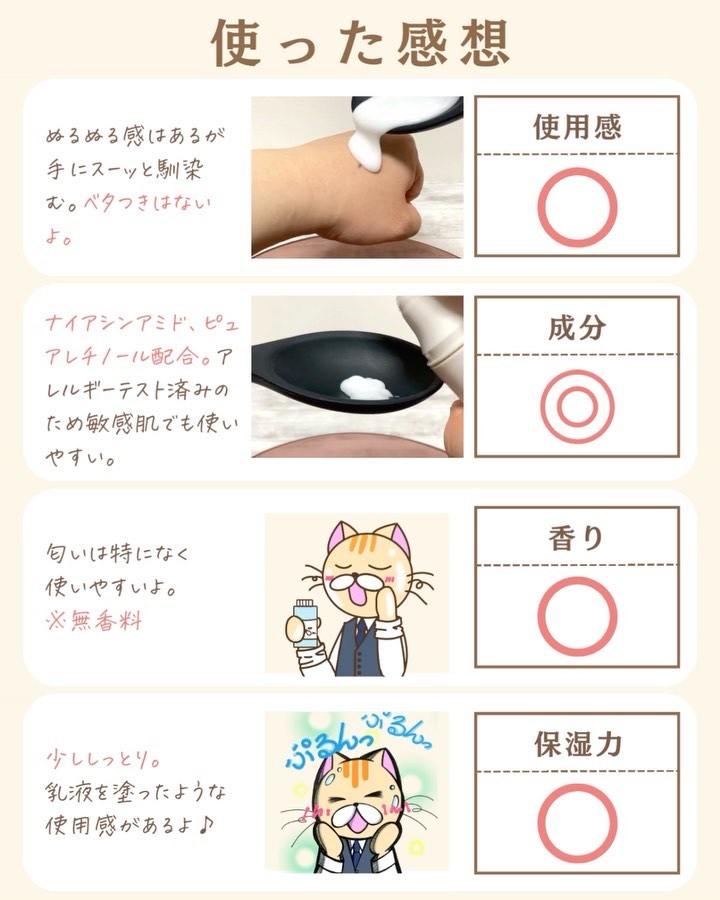 使った感想

ぬるぬる感はあるが手にスーッと馴染む。ベタつきはないよ。

使用感

○

ナイアシンアミド、ピュアレチノール配合。アレルギーテスト済みのため敏感肌でも使いやすい。

成分

◎

匂いは特になく使いやすいよ。
※無香料

香り

○

少ししっとり。
乳液を塗ったような使用感があるよ♪

ぷるんっ ぷるんっ

保湿力

○