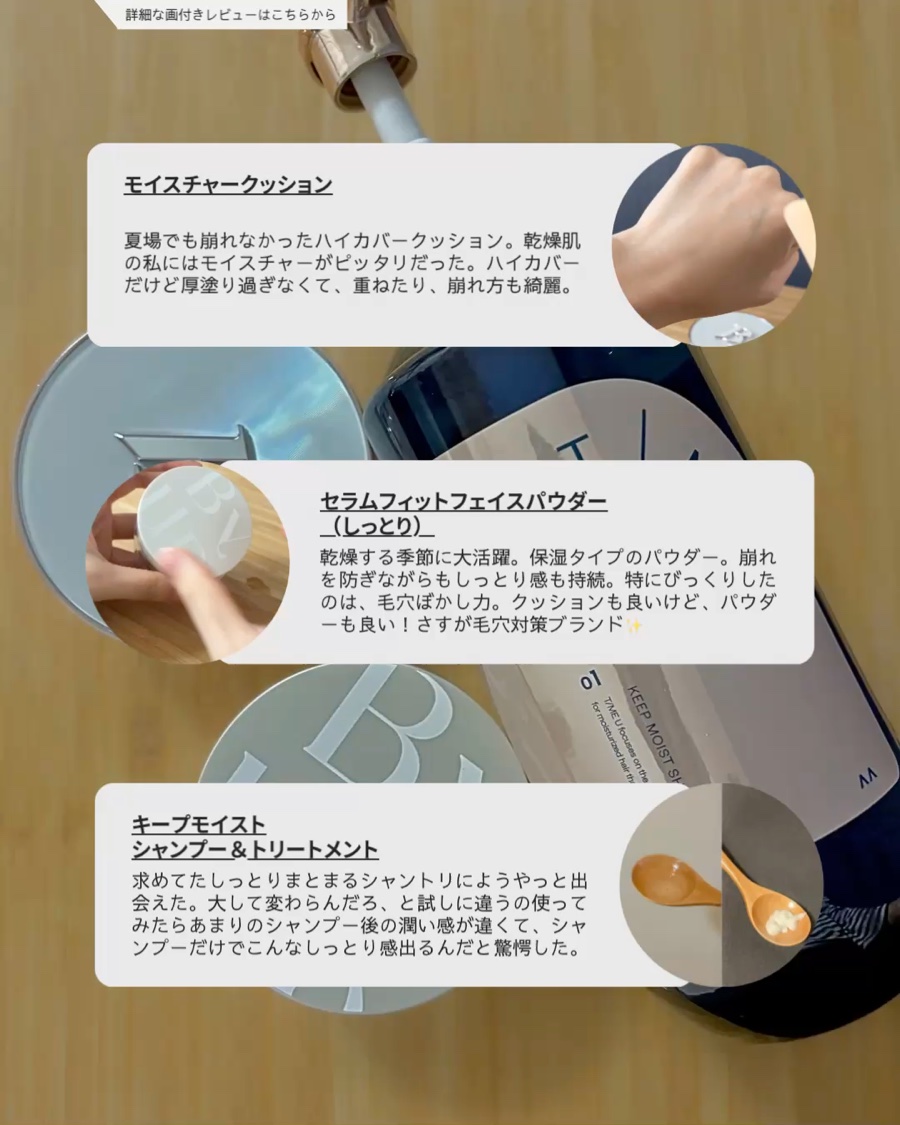 詳細な画付きレビューはこちらから

モイスチャークッション

夏場でも崩れなかったハイカバークッション。乾燥肌の私にはモイスチャーがピッタリだった。ハイカバーだけど厚塗り過ぎなくて、重ねたり、崩れ方も綺麗。

セラムフィットフェイスパウダー（しっとり）

乾燥する季節に大活躍。保湿タイプのパウダー。崩れを防ぎながらもしっとり感も持続。特にびっくりしたのは、毛穴ぼかし力。クッションも良いけど、パウダーも良い！さすが毛穴対策ブランド✨

01
KEEP MOIST SH
TIME U focuses on the
for moisturized hair th

キープモイスト
シャンプー＆トリートメント

求めてたしっとりまとまるシャントリにようやっと出会えた。大して変わらんだろ、と試しに違うの使ってみたらあまりのシャンプー後の潤い感が違くて、シャンプーだけでこんなしっとり感出るんだと驚愕した。